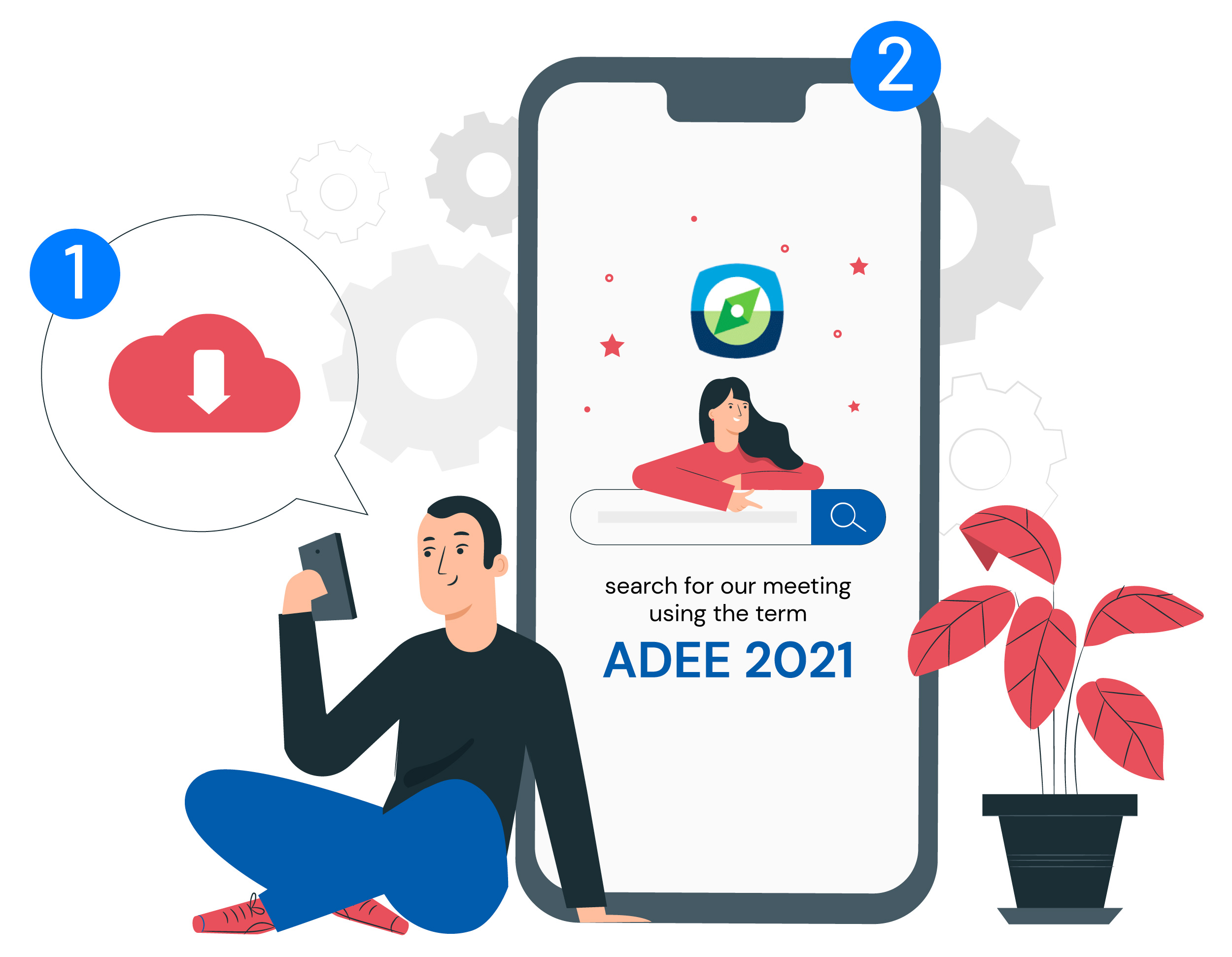 1

2

search for our meeting using the term

ADEE 2021